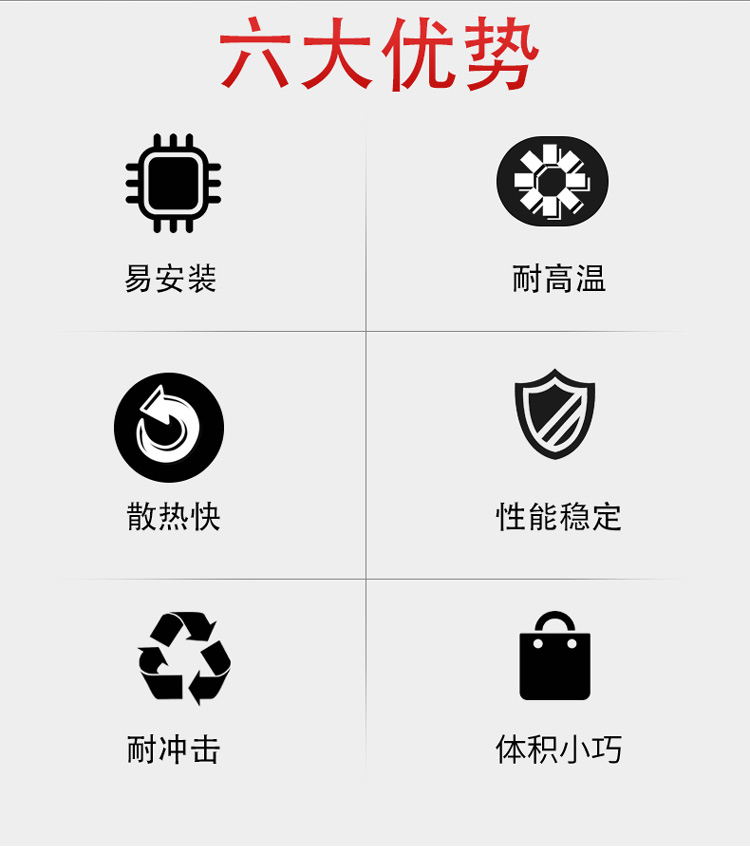 六大优势

易安装

耐高温

散热快

性能稳定

耐冲击

体积小巧